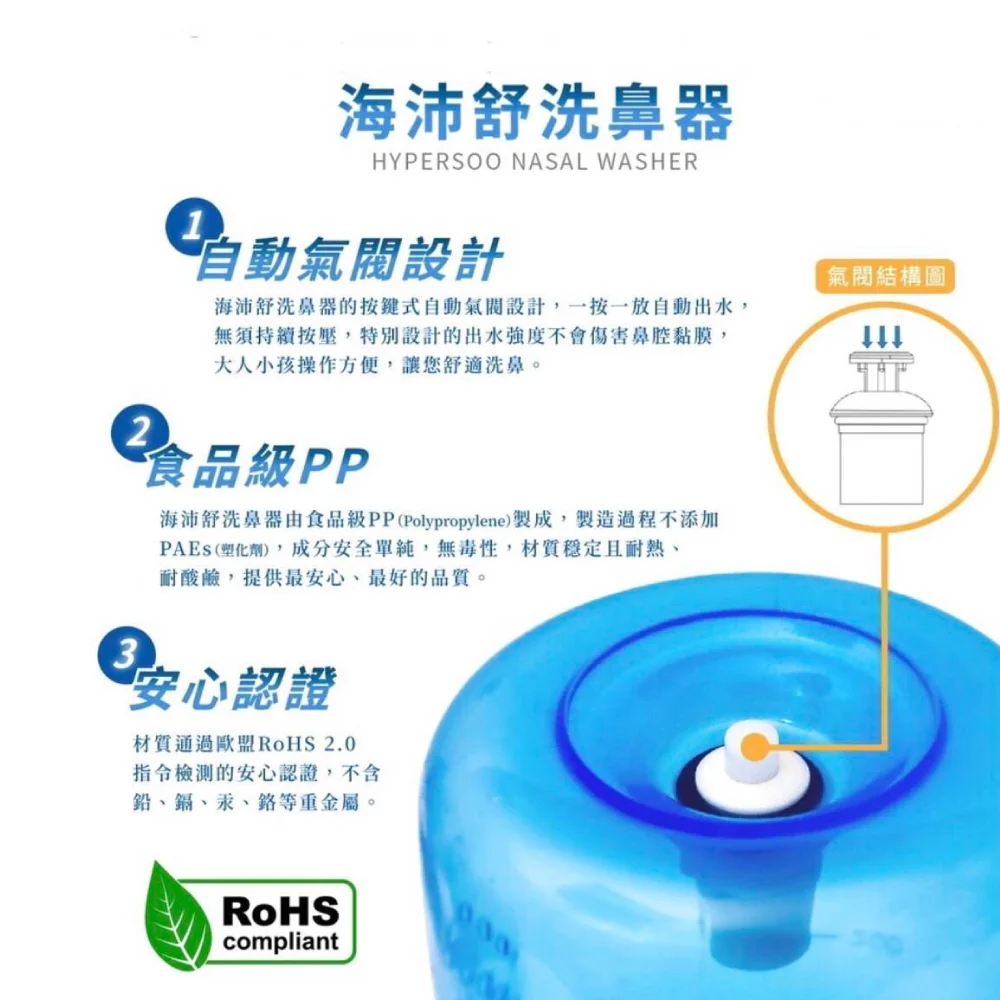 海沛舒洗鼻器
HYPERSOO NASAL WASHER

1 自動氣閥設計
海沛舒洗鼻器的按鍵式自動氣閥設計，一按一放自動出水，無須持續按壓，特別設計的出水強度不會傷害鼻腔黏膜，大人小孩操作方便，讓您舒適洗鼻。

氣閥結構圖

2 食品級PP
海沛舒洗鼻器由食品級PP(Polypropylene)製成，製造過程不添加PAEs(塑化劑)，成分安全單純，無毒性，材質穩定且耐熱、耐酸鹼，提供最安心、最好的品質。

3 安心認證
材質通過歐盟RoHS 2.0指令檢測的安心認證，不含鉛、鎘、汞、鉻等重金屬。

RoHS compliant